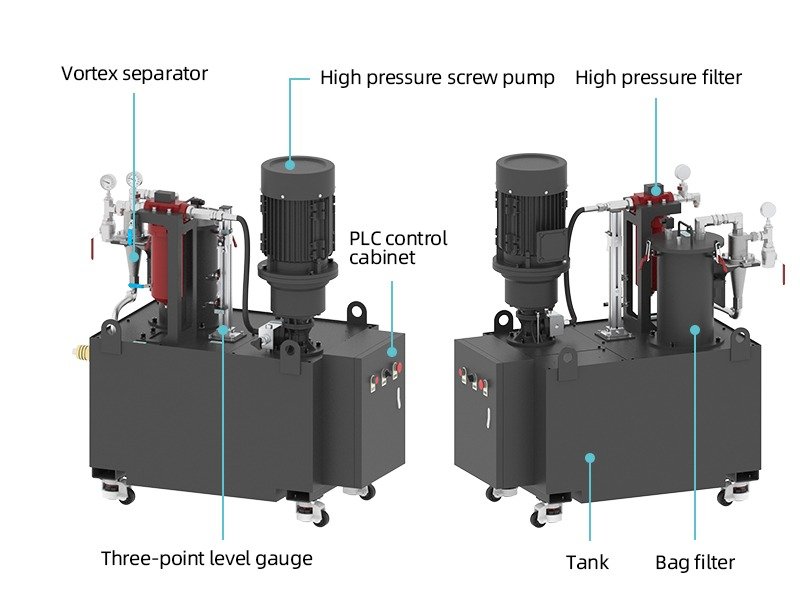 Vortex separator

High pressure screw pump

High pressure filter

PLC control cabinet

Three-point level gauge

Tank

Bag filter