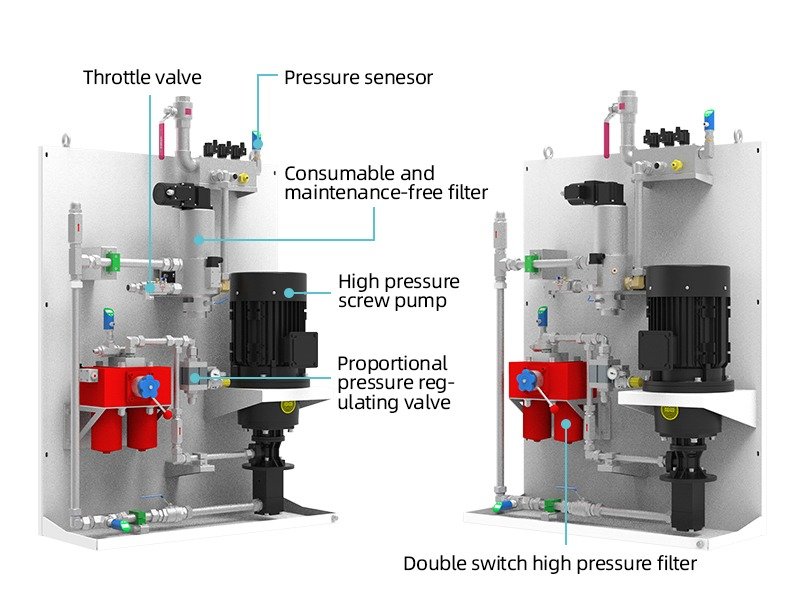 Throttle valve

Pressure senesor

Consumable and maintenance-free filter

High pressure screw pump

Proportional pressure regulating valve

Double switch high pressure filter